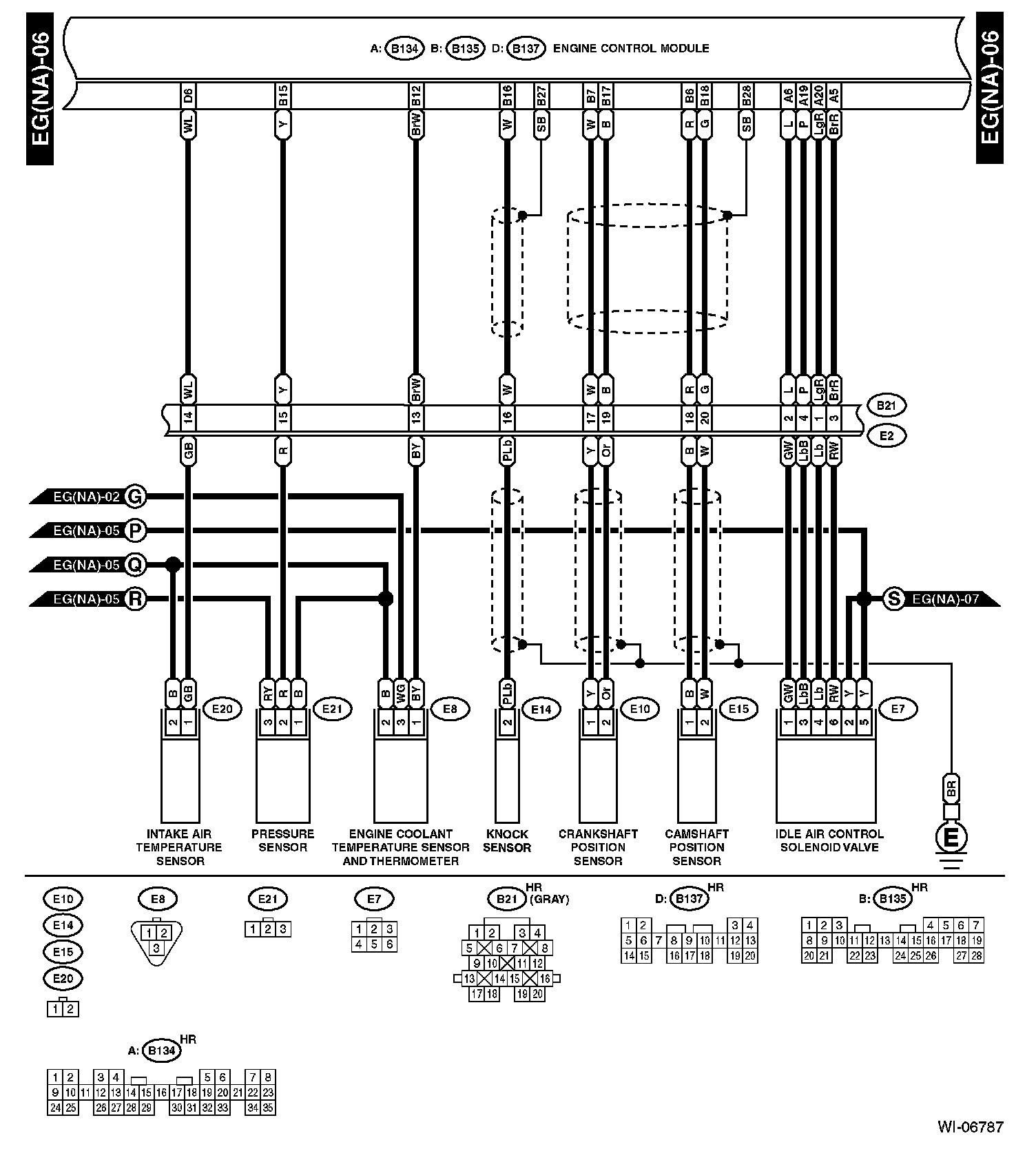 EG(NA)-06

A: B134 B: B135 D: B137 ENGINE CONTROL MODULE

EG(NA)-06

D6 B15 B12 B16 B27 B7 B17 B6 B18 B28 A6 A19 A20 A5

WL Y BrW W SB W B R G SB L P LgR BrR

WL Y BrW W W B R G L P LgR BrR

14 15 13 16 17 19 18 20 2 4 1 3

B21

E2

GB R BY PLb Y Or B W GW LbB Lb RW

EG(NA)-02 G

EG(NA)-05 P

EG(NA)-05 Q

EG(NA)-05 R

S EG(NA)-07

B GB RY R B B WG BY PLb Y Or B W GW LbB Lb RW Y Y

2 1 E20 3 2 1 E21 2 3 1 E8 2 E14 1 2 E10 1 2 E15 1 3 4 6 2 5 E7

BR

E

INTAKE AIR TEMPERATURE SENSOR

PRESSURE SENSOR

ENGINE COOLANT TEMPERATURE SENSOR AND THERMOMETER

KNOCK SENSOR

CRANKSHAFT POSITION SENSOR

CAMSHAFT POSITION SENSOR

IDLE AIR CONTROL SOLENOID VALVE

E10
E14
E15
E20
1 2

E8
1 2
3

E21
1 2 3

E7
1 2 3
4 5 6

B21 HR (GRAY)
1 2 3 4
5 6 7 8
9 10 11 12
13 14 15 16
17 18 19 20

D: B137 HR
1 2 3 4
5 6 7 8 9 10 11 12 13
14 15 16 17 18 19 20

B: B135 HR
1 2 3 4 5 6 7
8 9 10 11 12 13 14 15 16 17 18 19
20 21 22 23 24 25 26 27 28

A: B134 HR
1 2 3 4 5 6 7 8
9 10 11 12 13 14 15 16 17 18 19 20 21 22 23
24 25 26 27 28 29 30 31 32 33 34 35

WI-06787