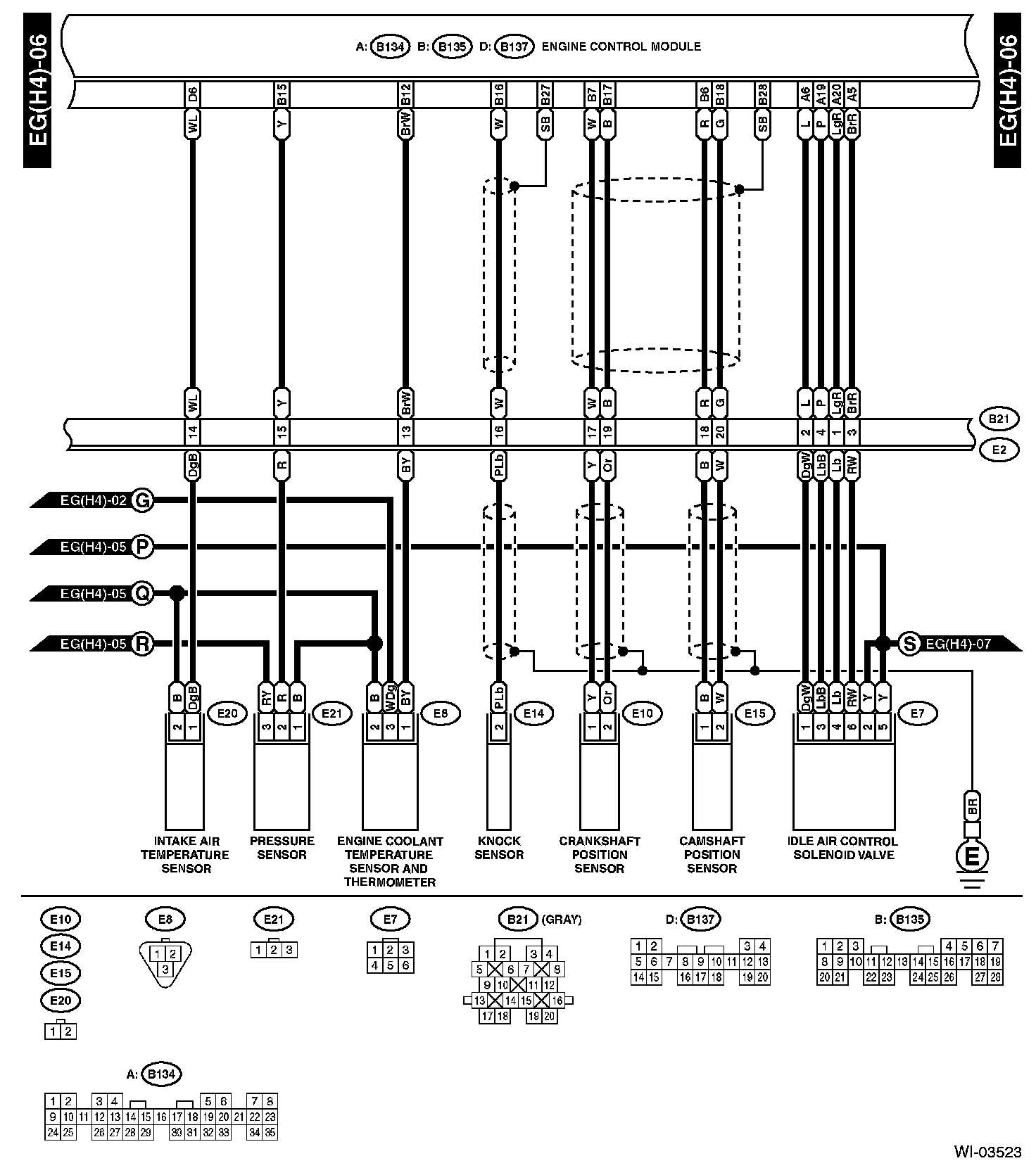 EG(H4)-06

A: B134 B: B135 D: B137 ENGINE CONTROL MODULE

EG(H4)-06

D6 B15 B12 B16 B27 B7 B17 B6 B18 B28 A6 A19 A20 A5

WL Y BrW W SB W B R G SB L P LgR BrR

WL Y BrW W W B R G L P LgR BrR

14 15 13 16 17 19 18 20 2 4 1 3

B21
E2

DgB R BY PLb Y Or B W DgW LbB Lb RW

EG(H4)-02 G
EG(H4)-05 P
EG(H4)-05 Q
EG(H4)-05 R
S EG(H4)-07

B DgB RY R B B WDg BY PLb Y Or B W DgW LbB Lb RW Y Y

2 1 E20 3 2 1 E21 2 3 1 E8 2 E14 1 2 E10 1 2 E15 1 3 4 6 2 5 E7

BR

E

INTAKE AIR TEMPERATURE SENSOR

PRESSURE SENSOR

ENGINE COOLANT TEMPERATURE SENSOR AND THERMOMETER

KNOCK SENSOR

CRANKSHAFT POSITION SENSOR

CAMSHAFT POSITION SENSOR

IDLE AIR CONTROL SOLENOID VALVE

E10
E14
E15
E20
1 2

E8
1 2
3

E21
1 2 3

E7
1 2 3
4 5 6

B21 (GRAY)
1 2 3 4
5 6 7 8
9 10 11 12
13 14 15 16
17 18 19 20

D: B137
1 2 3 4
5 6 7 8 9 10 11 12 13
14 15 16 17 18 19 20

B: B135
1 2 3 4 5 6 7
8 9 10 11 12 13 14 15 16 17 18 19
20 21 22 23 24 25 26 27 28

A: B134
1 2 3 4 5 6 7 8
9 10 11 12 13 14 15 16 17 18 19 20 21 22 23
24 25 26 27 28 29 30 31 32 33 34 35

WI-03523