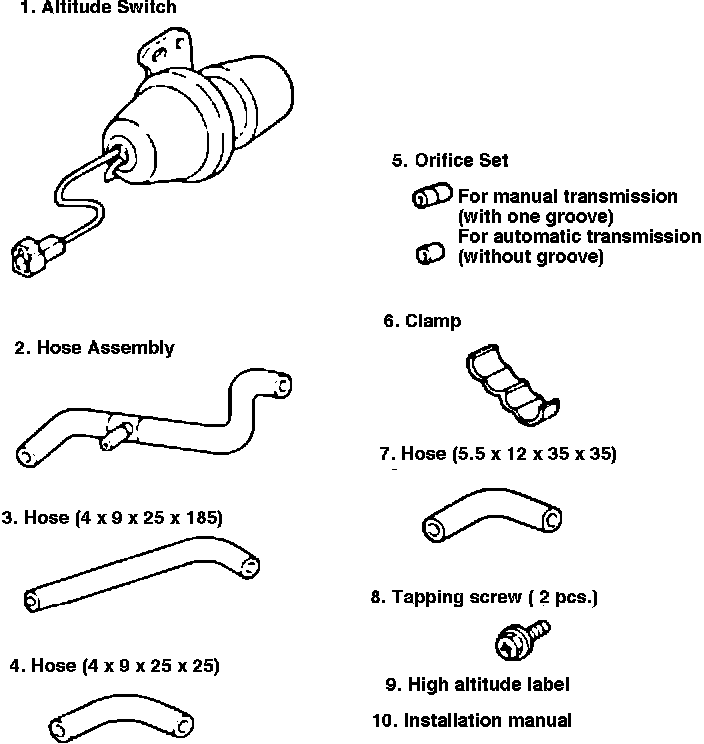 1. Altitude Switch

2. Hose Assembly

3. Hose (4 x 9 x 25 x 185)

4. Hose (4 x 9 x 25 x 25)

5. Orifice Set

For manual transmission (with one groove)

For automatic transmission (without groove)

6. Clamp

7. Hose (5.5 x 12 x 35 x 35)

8. Tapping screw ( 2 pcs.)

9. High altitude label

10. Installation manual