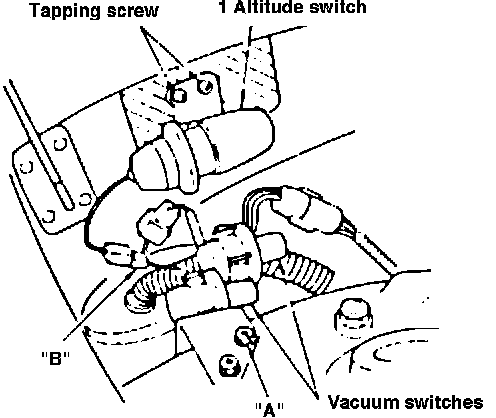 Tapping screw
1 Altitude switch
"B"
"A"
Vacuum switches