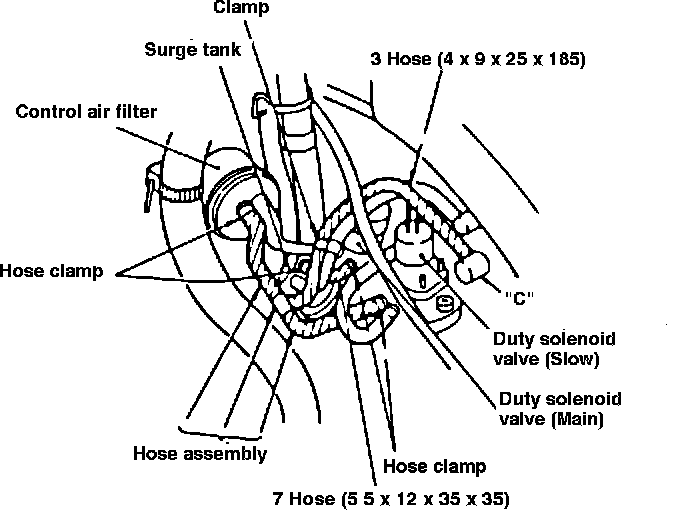 Clamp

Surge tank

3 Hose (4 x 9 x 25 x 185)

Control air filter

Hose clamp

"C"

Duty solenoid valve (Slow)

Duty solenoid valve (Main)

Hose assembly

Hose clamp

7 Hose (5 5 x 12 x 35 x 35)