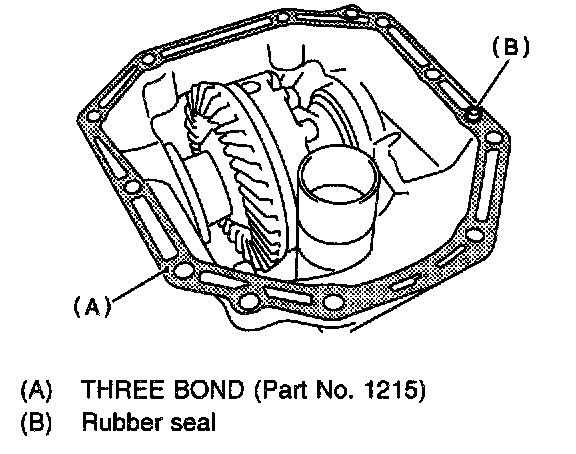 (B)

(A)

(A) THREE BOND (Part No. 1215)
(B) Rubber seal