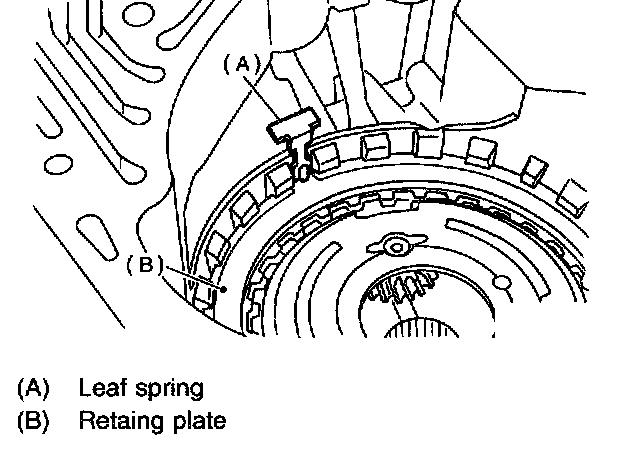 (A)

(B)

(A) Leaf spring
(B) Retaing plate