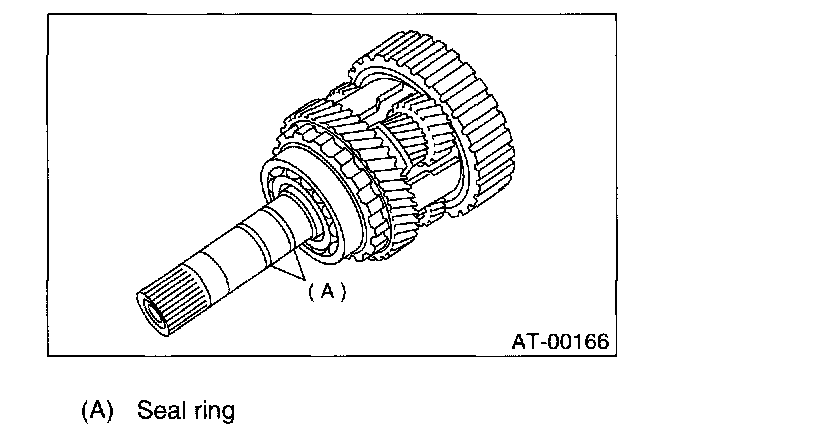 (A)

AT-00166

(A) Seal ring