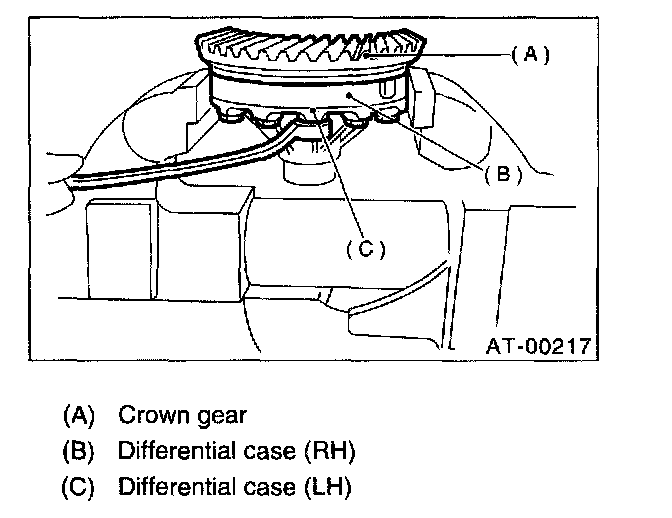 (A)
(B)
(C)
AT-00217

(A) Crown gear
(B) Differential case (RH)
(C) Differential case (LH)