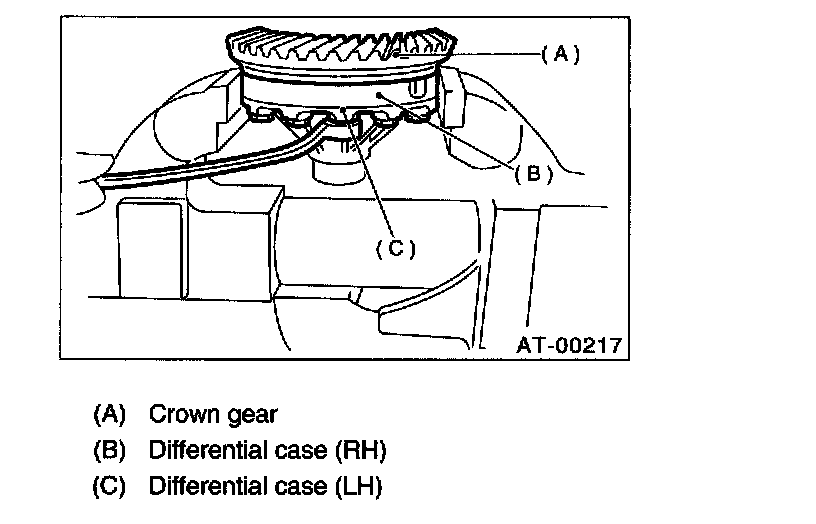 (A)

(B)

(C)

AT-00217

(A) Crown gear
(B) Differential case (RH)
(C) Differential case (LH)