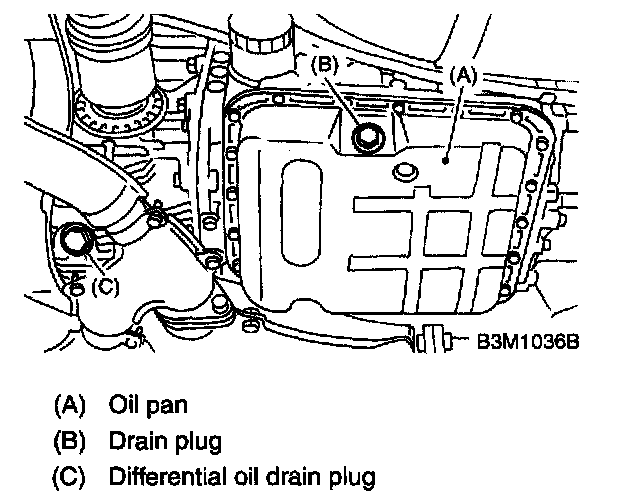 (B)
(A)
(C)
B3M1036B

(A) Oil pan
(B) Drain plug
(C) Differential oil drain plug