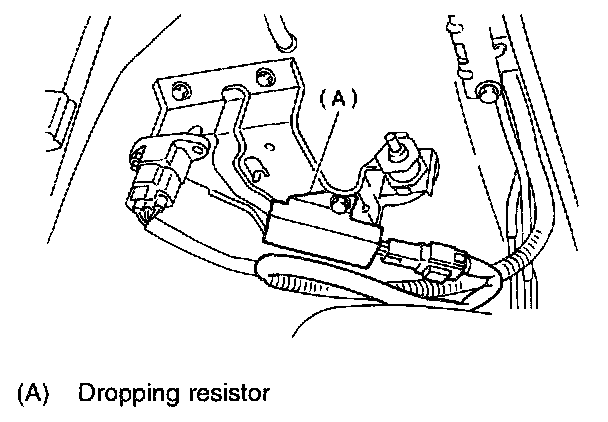 (A)

(A) Dropping resistor