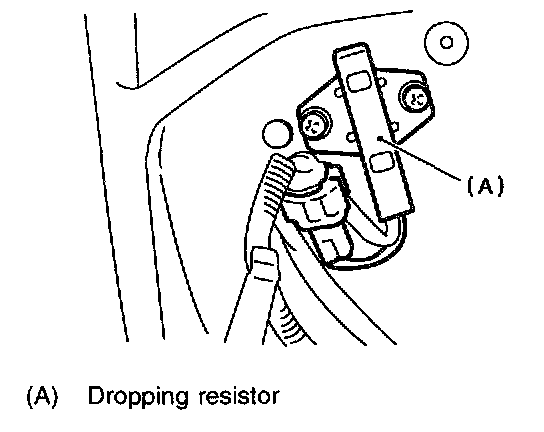 (A)

(A) Dropping resistor