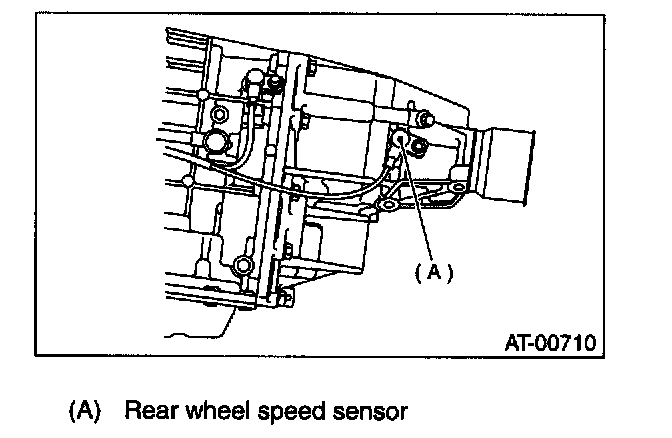 (A)

AT-00710

(A) Rear wheel speed sensor