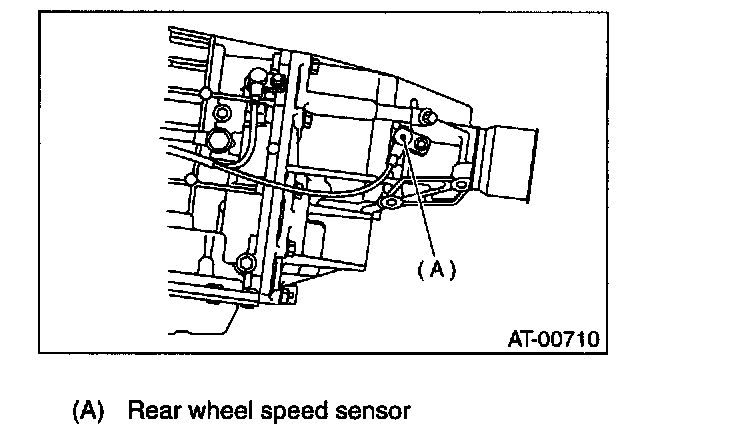 (A)

AT-00710

(A) Rear wheel speed sensor