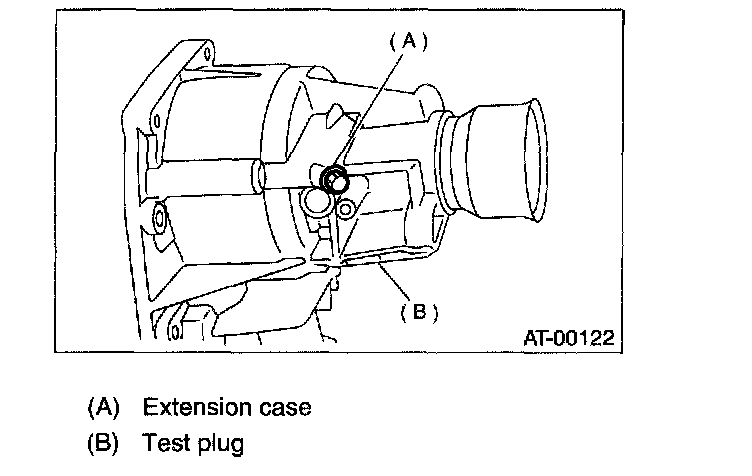 (A)

(B)

AT-00122

(A) Extension case
(B) Test plug