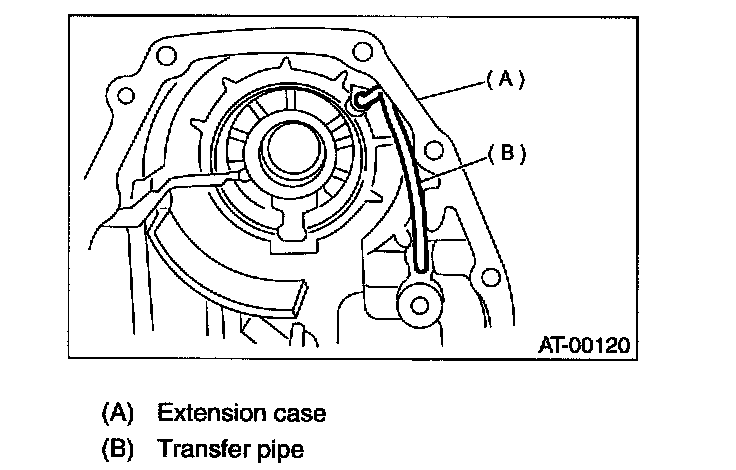 (A)

(B)

AT-00120

(A) Extension case

(B) Transfer pipe