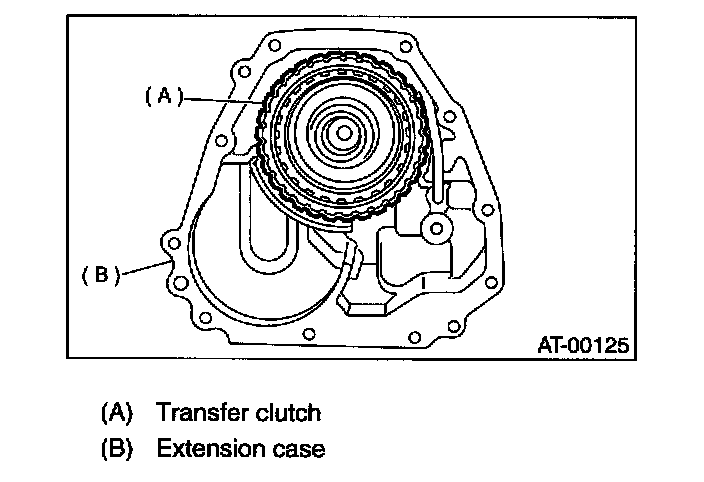 (A)
(B)
AT-00125

(A) Transfer clutch
(B) Extension case