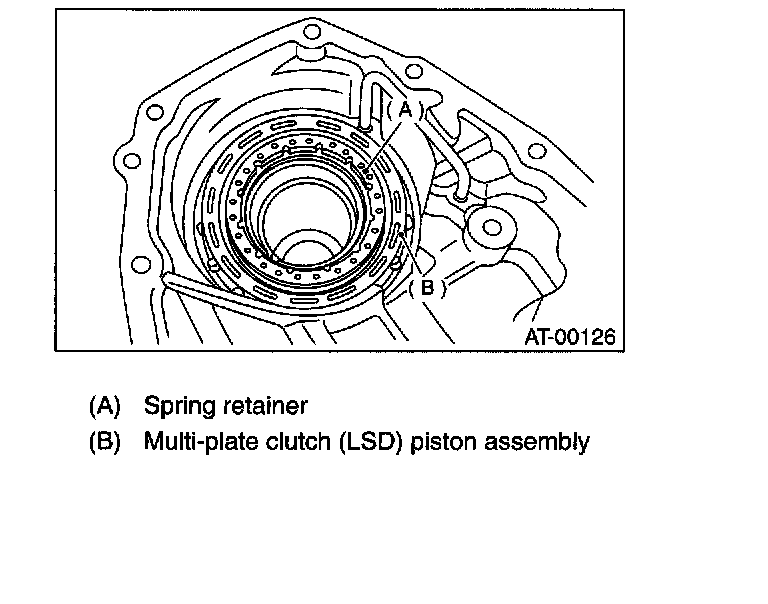 (A)
(B)
AT-00126

(A) Spring retainer
(B) Multi-plate clutch (LSD) piston assembly