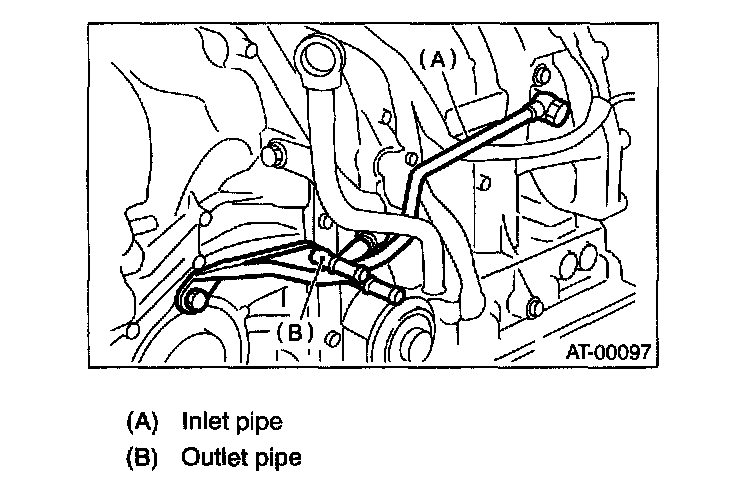 (A)

(B)

AT-00097

(A) Inlet pipe

(B) Outlet pipe