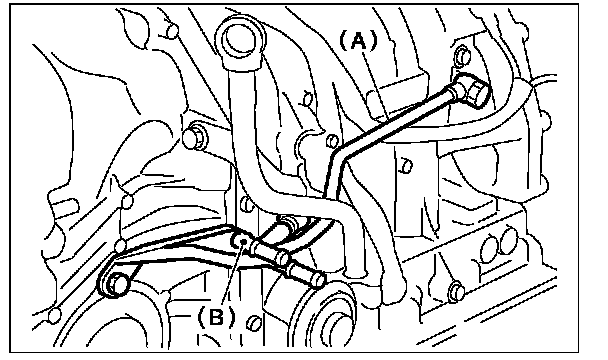 (A)
(B)