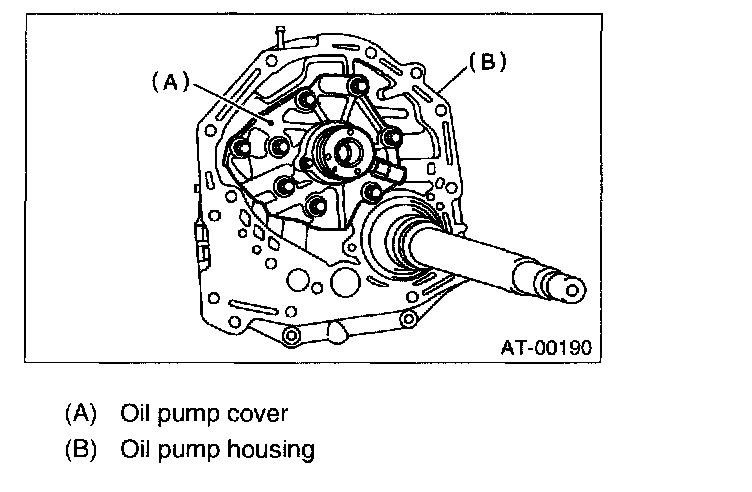 (A)
(B)
AT-00190

(A) Oil pump cover
(B) Oil pump housing