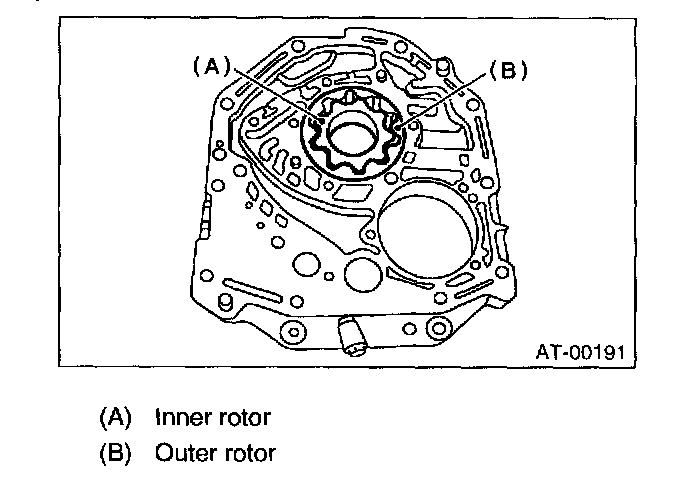 (A)

(B)

AT-00191

(A) Inner rotor

(B) Outer rotor