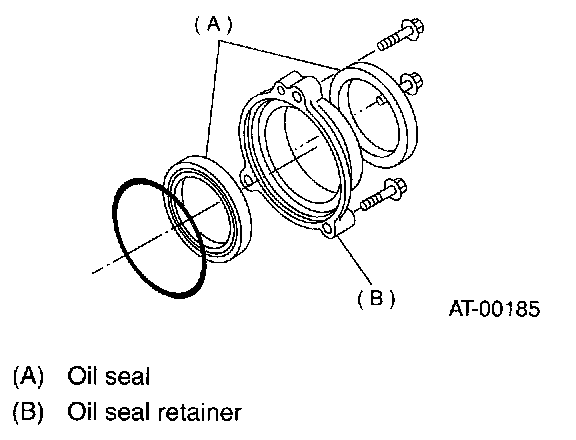 (A)

(B)

AT-00185

(A) Oil seal

(B) Oil seal retainer