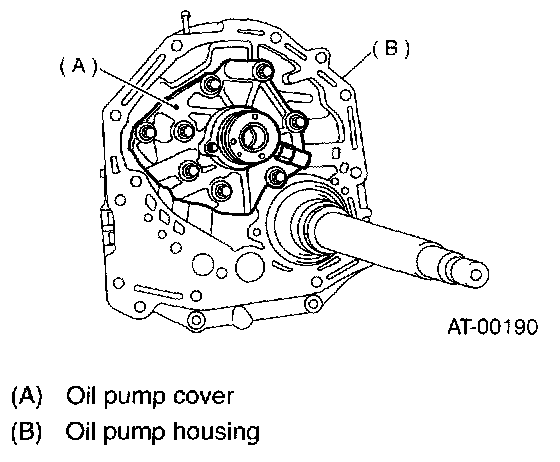 (A)

(B)

AT-00190

(A) Oil pump cover

(B) Oil pump housing