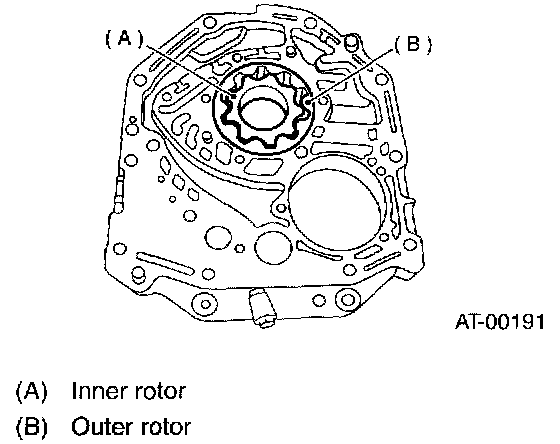 (A)

(B)

AT-00191

(A) Inner rotor

(B) Outer rotor