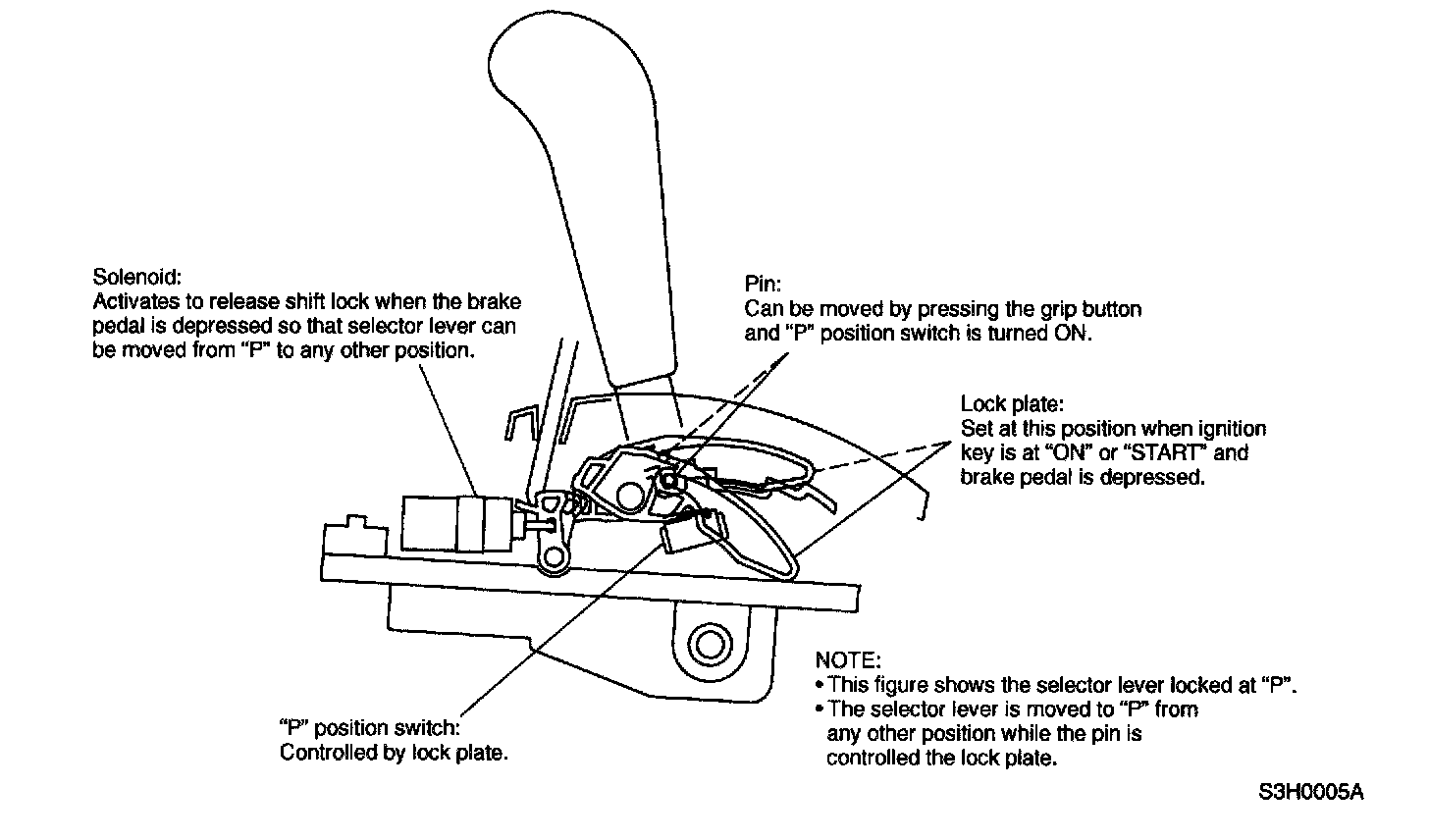 Solenoid:
Activates to release shift lock when the brake pedal is depressed so that selector lever can be moved from "P" to any other position.

Pin:
Can be moved by pressing the grip button and "P" position switch is turned ON.

Lock plate:
Set at this position when ignition key is at "ON" or "START" and brake pedal is depressed.

"P" position switch:
Controlled by lock plate.

NOTE:
• This figure shows the selector lever locked at "P".
• The selector lever is moved to "P" from any other position while the pin is controlled the lock plate.

S3H0005A