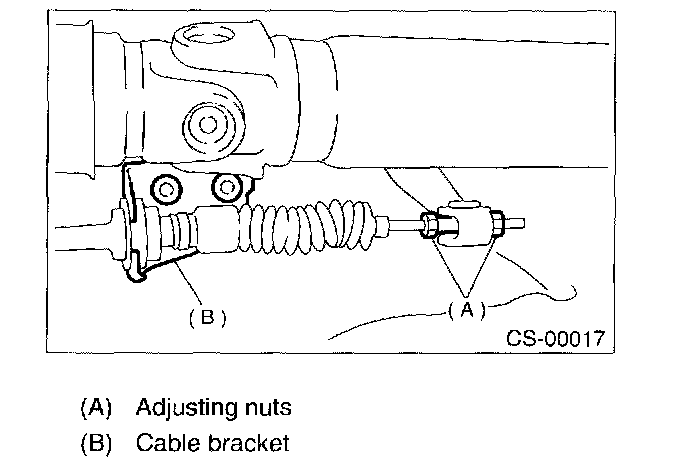 (B)

(A)

CS-00017

(A) Adjusting nuts
(B) Cable bracket