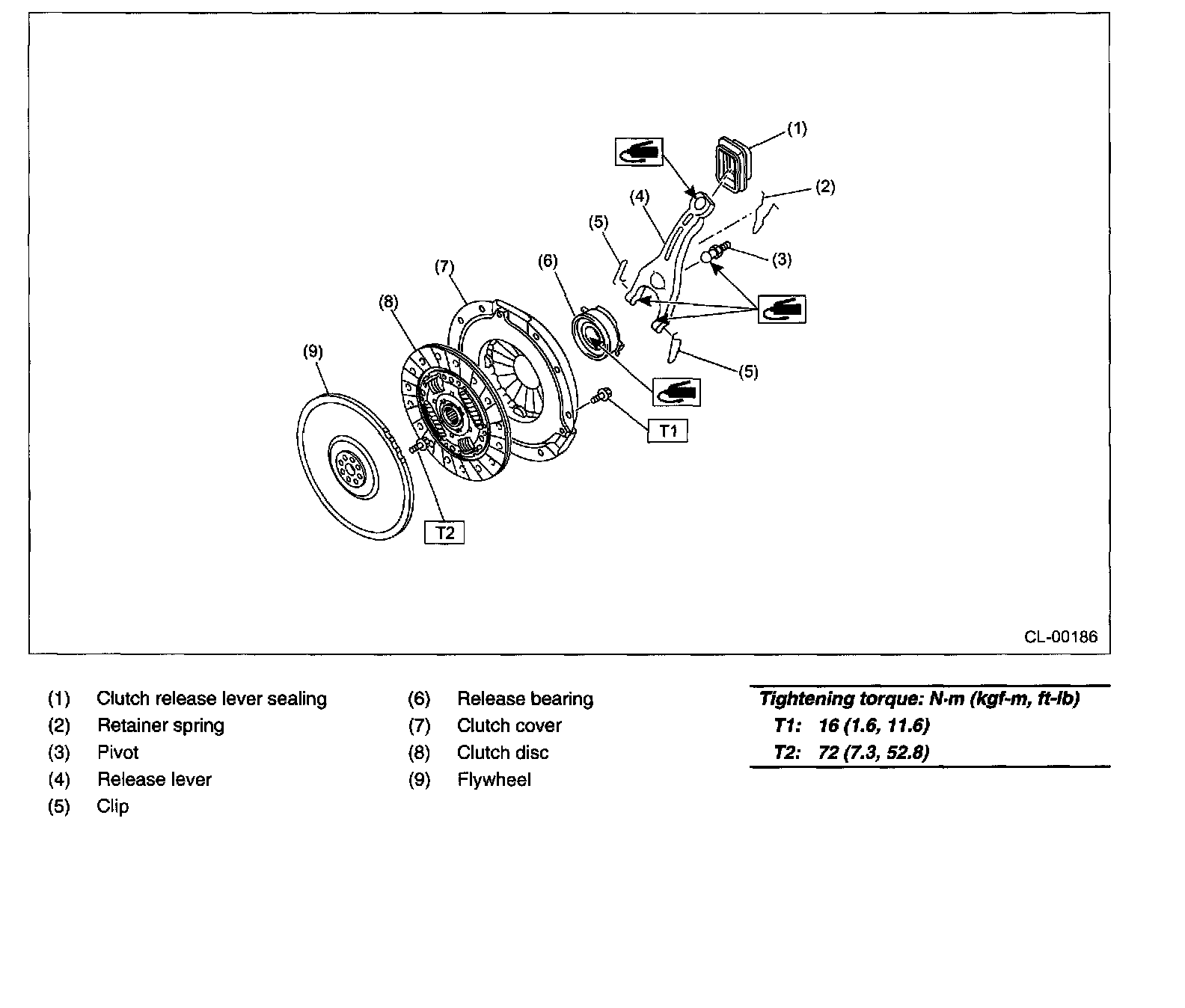 (1)

(2)

(4)

(5)

(3)

(7)

(6)

(8)

(9)

(5)

T1

T2

CL-00186

(1) Clutch release lever sealing
(2) Retainer spring
(3) Pivot
(4) Release lever
(5) Clip

(6) Release bearing
(7) Clutch cover
(8) Clutch disc
(9) Flywheel

Tightening torque: N·m (kgf-m, ft-lb)
T1: 16 (1.6, 11.6)
T2: 72 (7.3, 52.8)