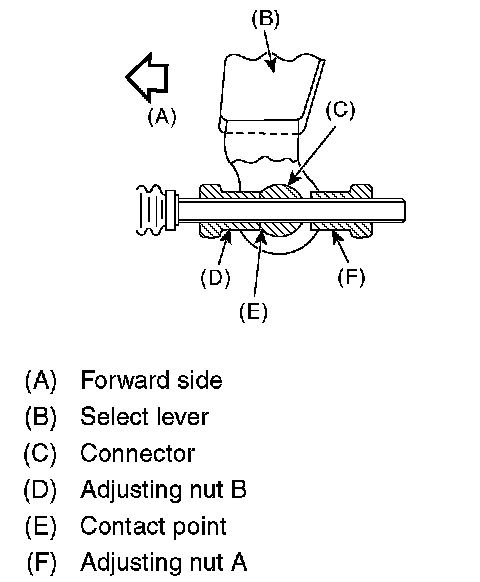 (B)

(A)

(C)

(D)

(F)

(E)

(A) Forward side
(B) Select lever
(C) Connector
(D) Adjusting nut B
(E) Contact point
(F) Adjusting nut A