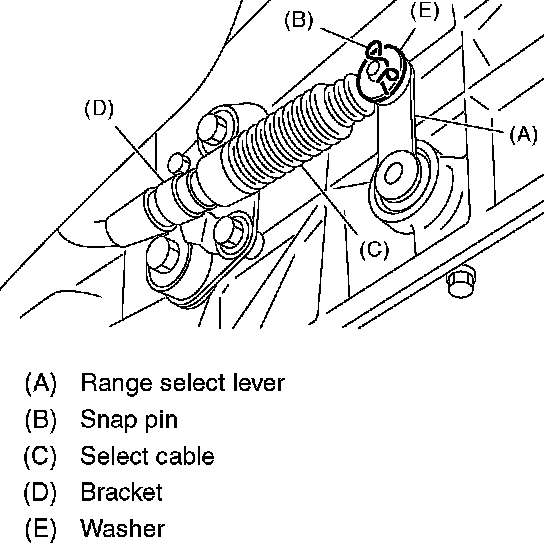 (B)
(E)
(D)
(A)
(C)

(A) Range select lever
(B) Snap pin
(C) Select cable
(D) Bracket
(E) Washer