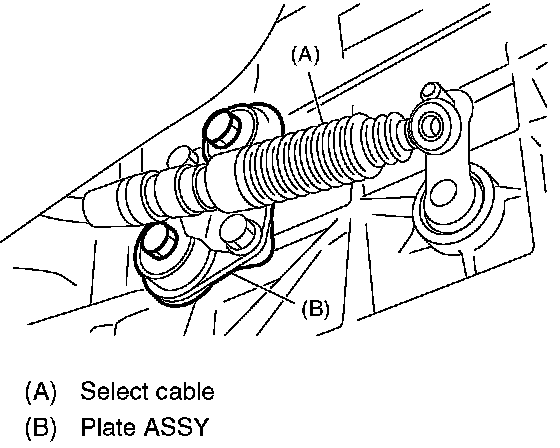 (A)

(B)

(A) Select cable
(B) Plate ASSY