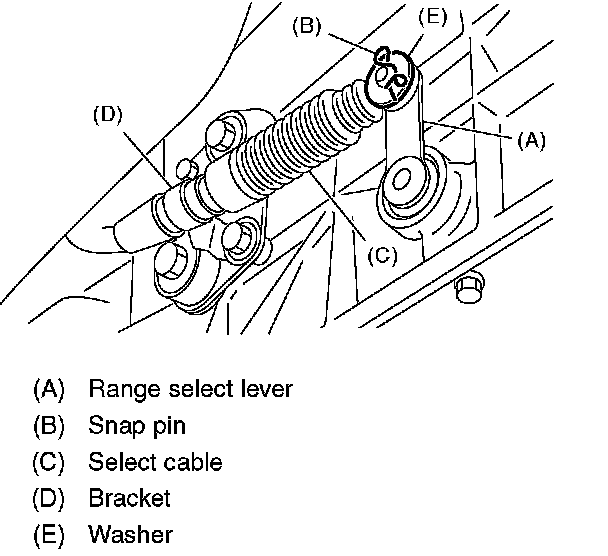 (B)
(E)
(D)
(A)
(C)

(A) Range select lever
(B) Snap pin
(C) Select cable
(D) Bracket
(E) Washer