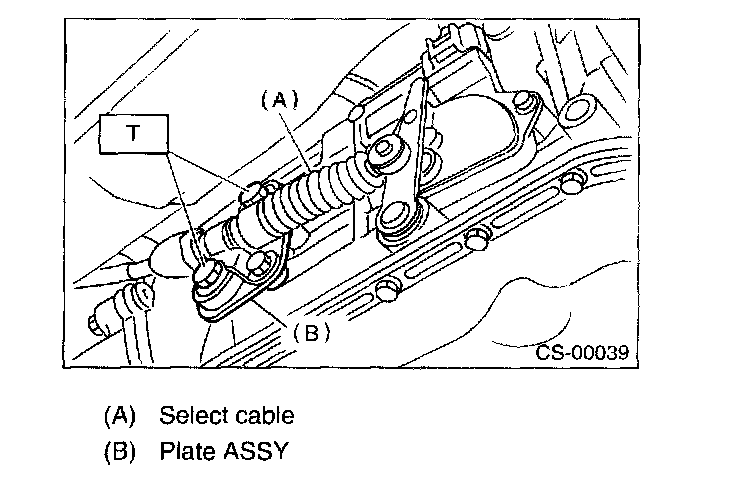 (A)

T

(B)

CS-00039

(A) Select cable
(B) Plate ASSY