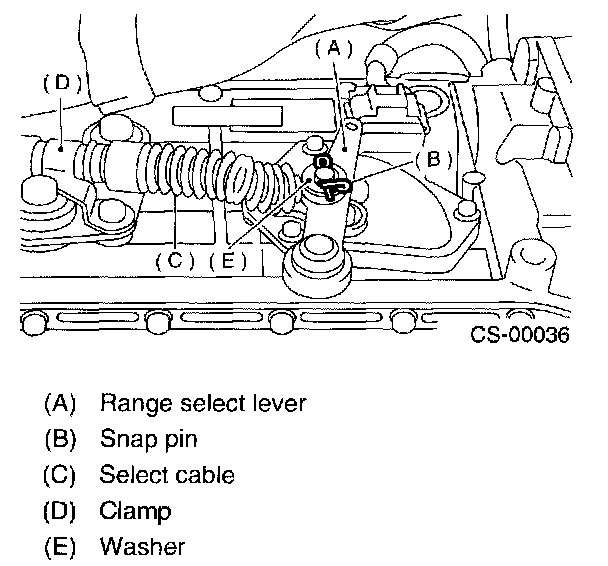 (A)
(D)
(B)
(C) (E)
CS-00036

(A) Range select lever
(B) Snap pin
(C) Select cable
(D) Clamp
(E) Washer