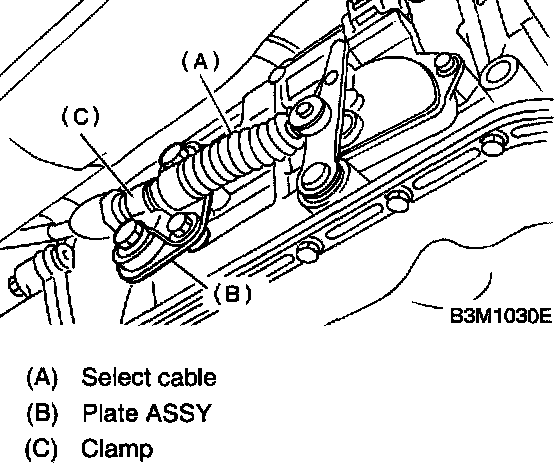 (A)
(C)
(B)
B3M1030E

(A) Select cable
(B) Plate ASSY
(C) Clamp