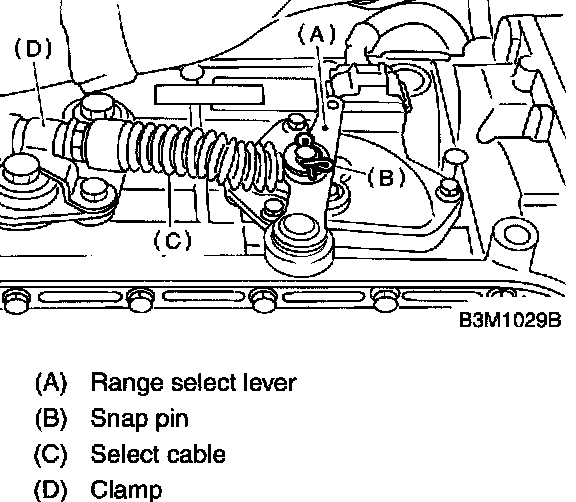 (D)
(A)
(B)
(C)
B3M1029B

(A) Range select lever
(B) Snap pin
(C) Select cable
(D) Clamp