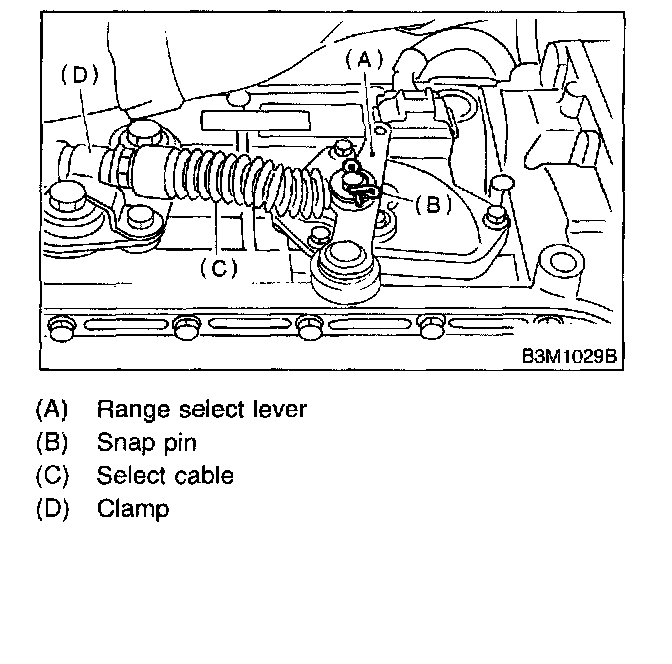 (D)
(A)
(B)
(C)
B3M1029B

(A) Range select lever
(B) Snap pin
(C) Select cable
(D) Clamp