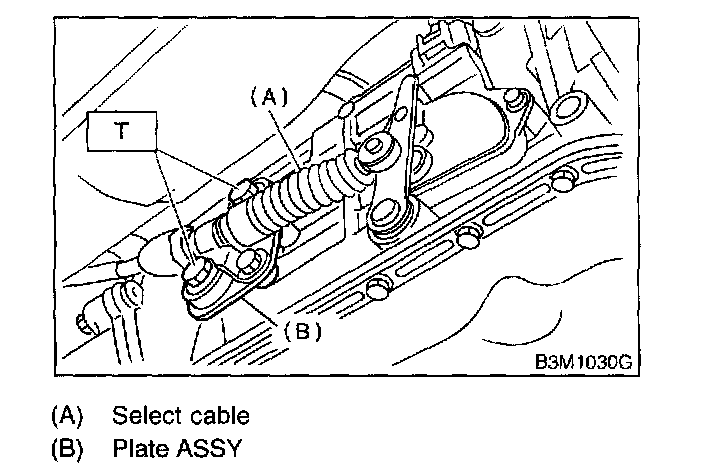 (A)
T
(B)
B3M1030G

(A) Select cable
(B) Plate ASSY