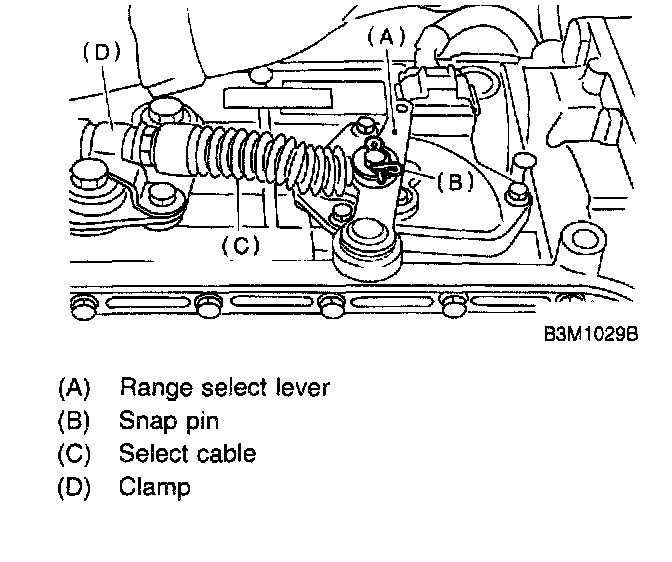 (D)
(A)
(B)
(C)
B3M1029B

(A) Range select lever
(B) Snap pin
(C) Select cable
(D) Clamp