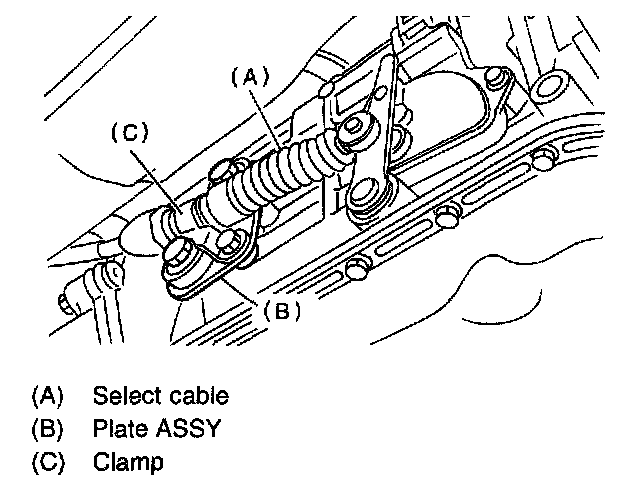 (A)

(C)

(B)

(A) Select cable
(B) Plate ASSY
(C) Clamp