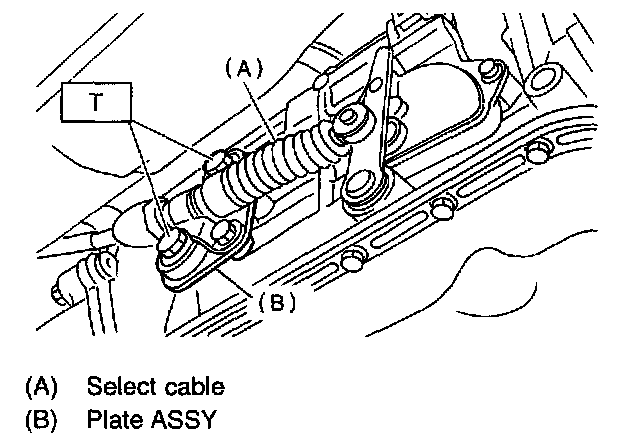 (A)

T

(B)

(A) Select cable
(B) Plate ASSY