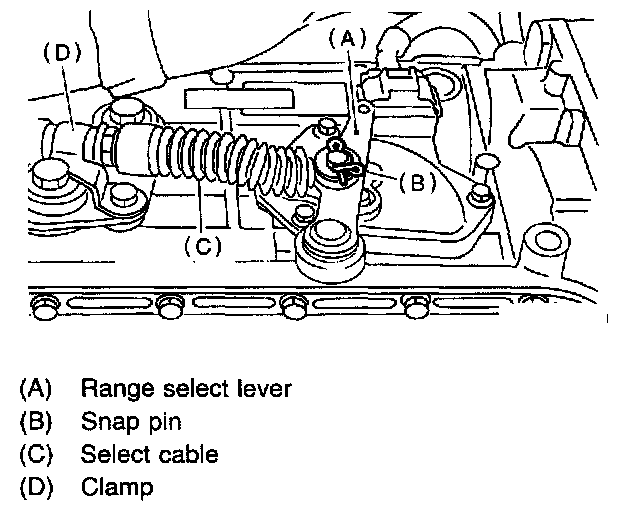 (D)
(A)
(B)
(C)

(A) Range select lever
(B) Snap pin
(C) Select cable
(D) Clamp