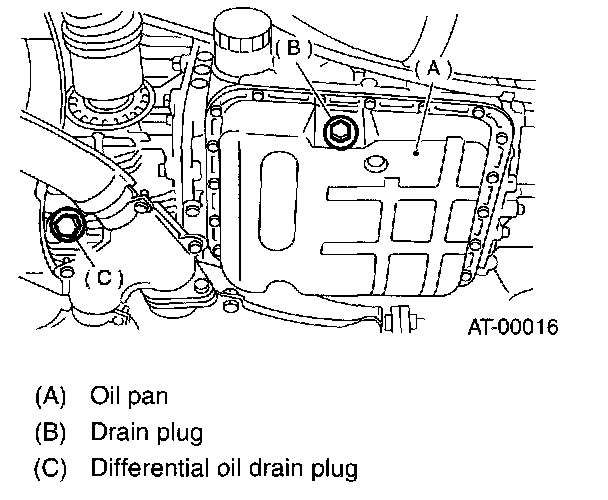 (B)
(A)
(C)
AT-00016

(A) Oil pan
(B) Drain plug
(C) Differential oil drain plug