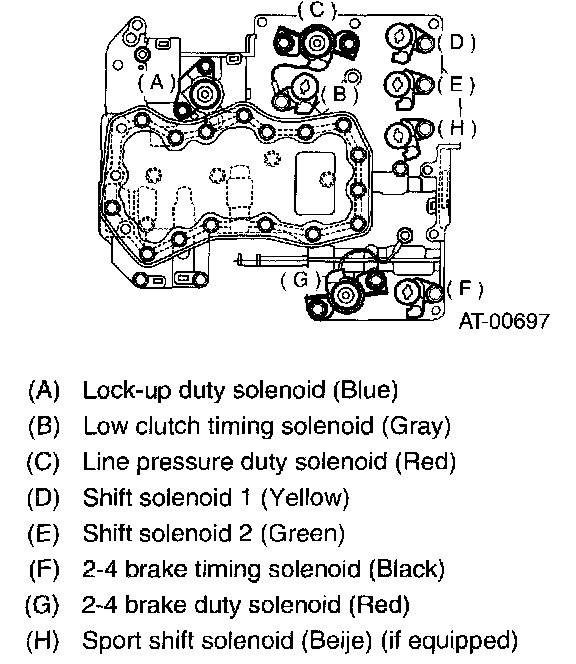 (C)
(D)
(A)
(B)
(E)
(H)
(G)
(F)
AT-00697

(A) Lock-up duty solenoid (Blue)
(B) Low clutch timing solenoid (Gray)
(C) Line pressure duty solenoid (Red)
(D) Shift solenoid 1 (Yellow)
(E) Shift solenoid 2 (Green)
(F) 2-4 brake timing solenoid (Black)
(G) 2-4 brake duty solenoid (Red)
(H) Sport shift solenoid (Beije) (if equipped)