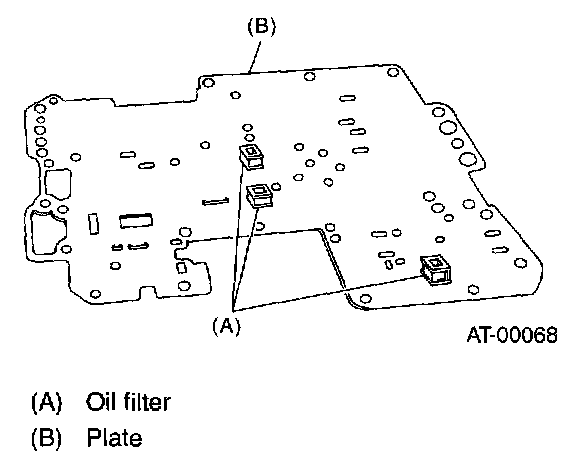 (B)

(A)

AT-00068

(A) Oil filter
(B) Plate