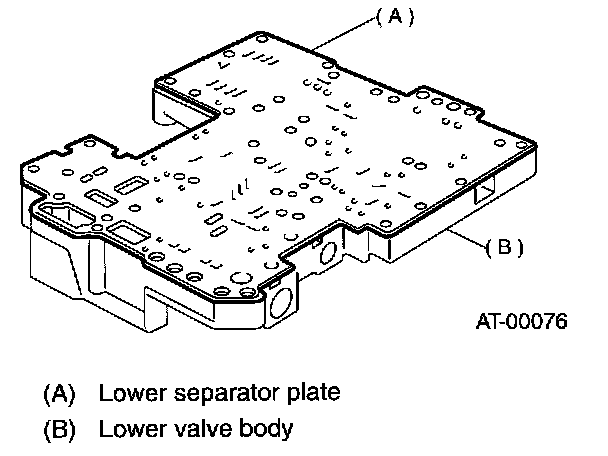 (A)

(B)

AT-00076

(A) Lower separator plate

(B) Lower valve body