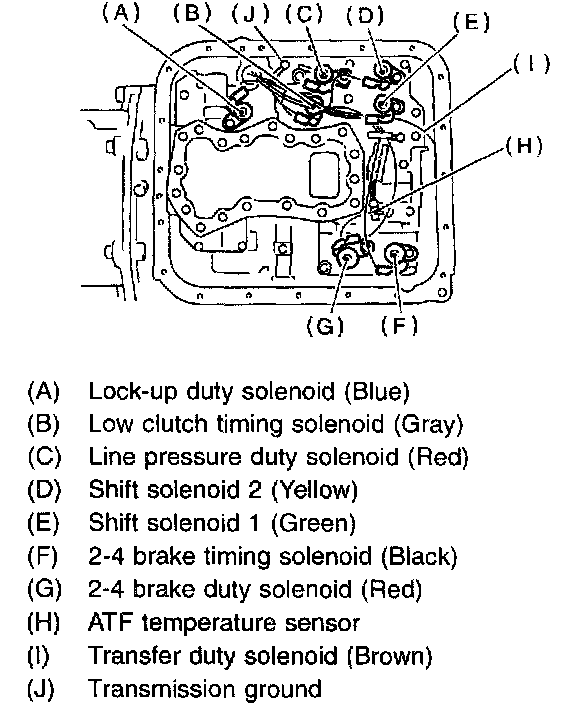 (A) (B) (J) (C) (D) (E) (I) (H) (G) (F)

(A) Lock-up duty solenoid (Blue)
(B) Low clutch timing solenoid (Gray)
(C) Line pressure duty solenoid (Red)
(D) Shift solenoid 2 (Yellow)
(E) Shift solenoid 1 (Green)
(F) 2-4 brake timing solenoid (Black)
(G) 2-4 brake duty solenoid (Red)
(H) ATF temperature sensor
(I) Transfer duty solenoid (Brown)
(J) Transmission ground