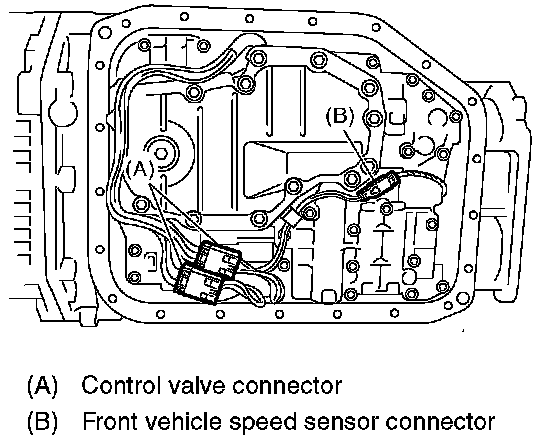 (B)

(A)

(A) Control valve connector

(B) Front vehicle speed sensor connector