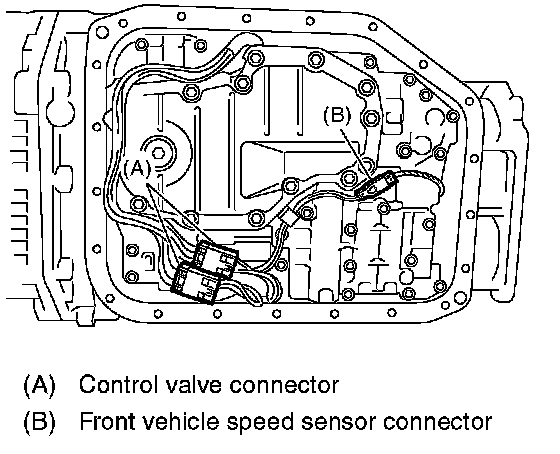 (B)

(A)

(A) Control valve connector

(B) Front vehicle speed sensor connector